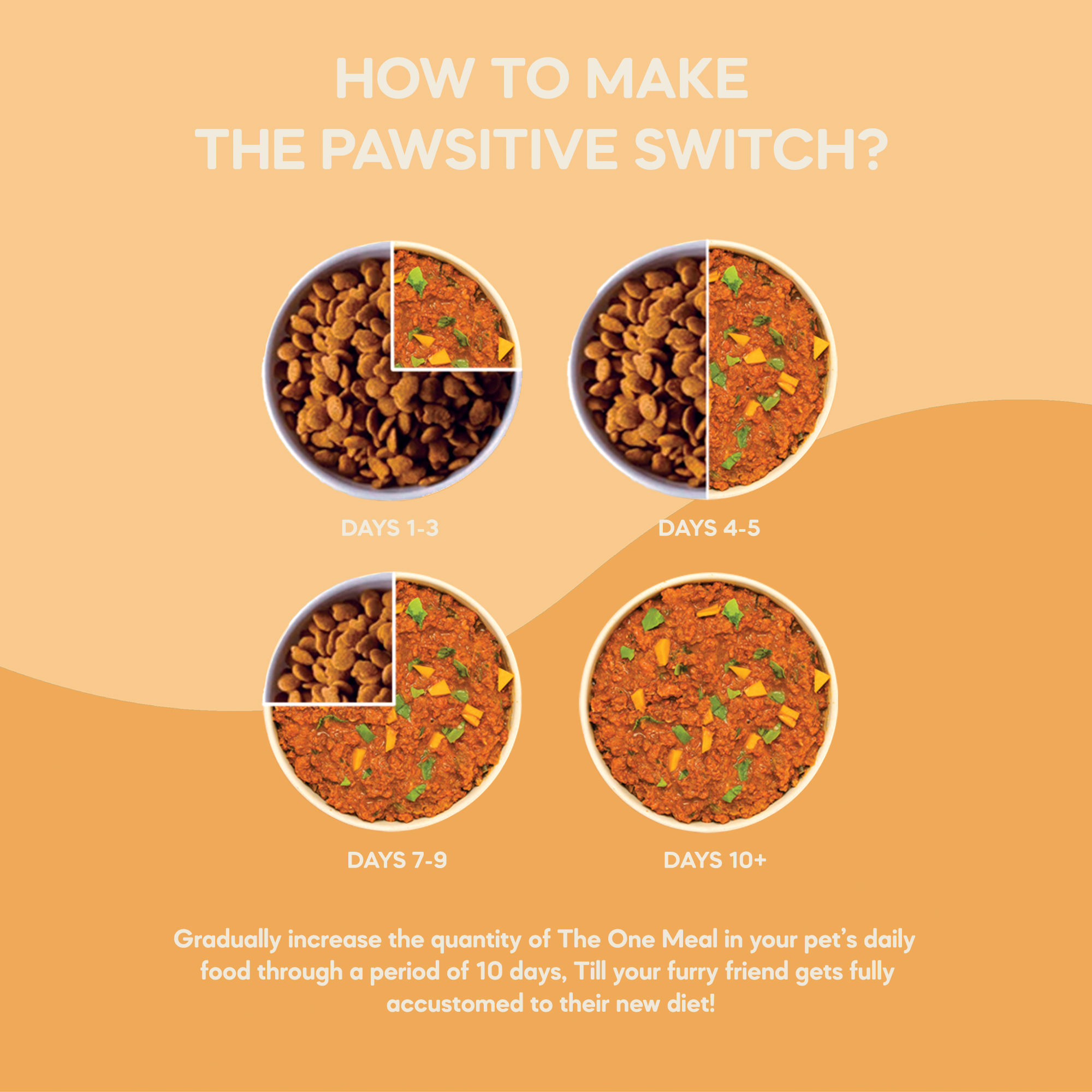 HOW TO MAKE
THE PAWSITIVE SWITCH?

DAYS 1-3

DAYS 4-5

DAYS 7-9

DAYS 10+

Gradually increase the quantity of The One Meal in your pet's daily food through a period of 10 days, Till your furry friend gets fully accustomed to their new diet!